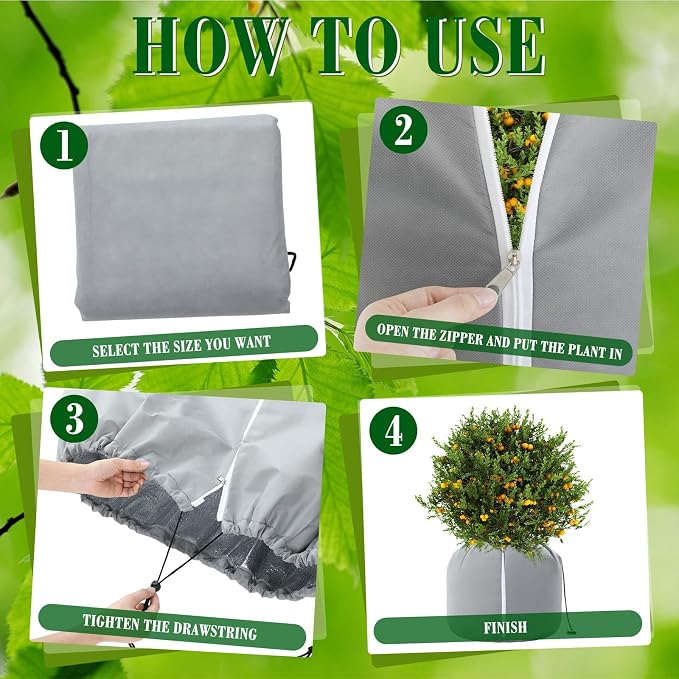 HOW TO USE

1
SELECT THE SIZE YOU WANT

2
OPEN THE ZIPPER AND PUT THE PLANT IN

3
TIGHTEN THE DRAWSTRING

4
FINISH