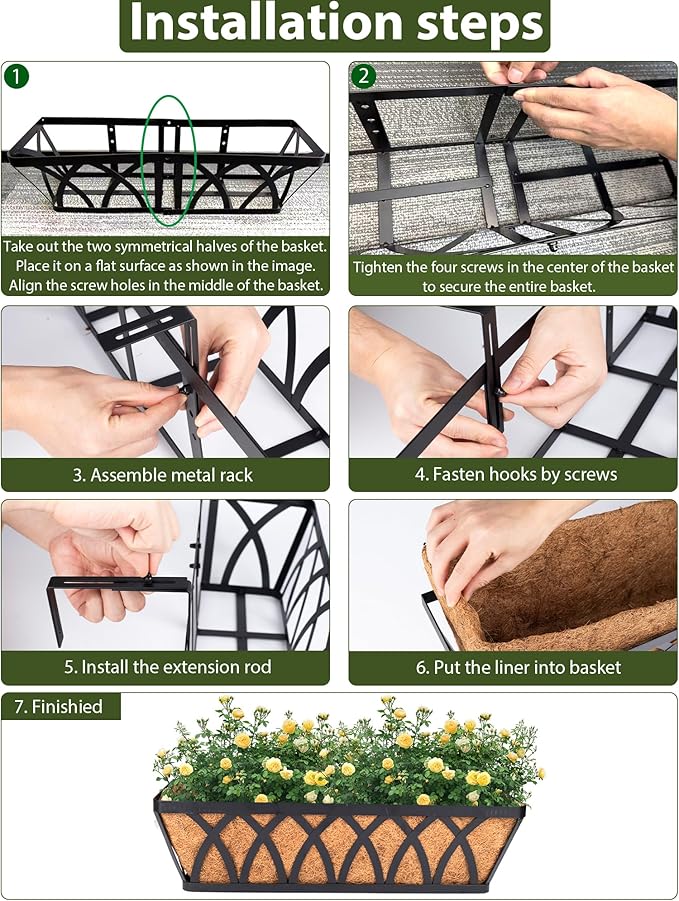 Installation steps

1

Take out the two symmetrical halves of the basket. Place it on a flat surface as shown in the image. Align the screw holes in the middle of the basket.

2

Tighten the four screws in the center of the basket to secure the entire basket.

3. Assemble metal rack

4. Fasten hooks by screws

5. Install the extension rod

6. Put the liner into basket

7. Finishied