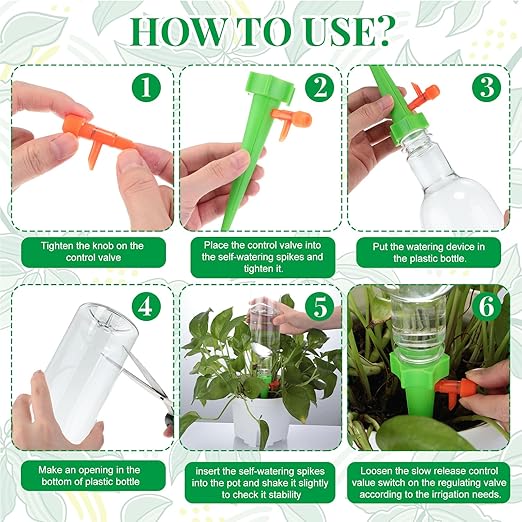 HOW TO USE?

1

Tighten the knob on the control valve

2

Place the control valve into the self-watering spikes and tighten it.

3

Put the watering device in the plastic bottle.

4

Make an opening in the bottom of plastic bottle

5

insert the self-watering spikes into the pot and shake it slightly to check it stability

6

Loosen the slow release control value switch on the regulating valve according to the irrigation needs.