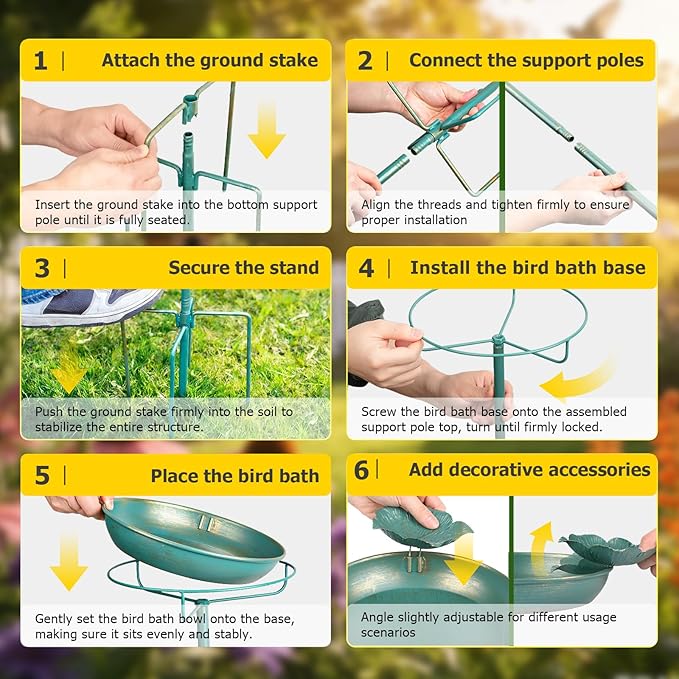 1 | Attach the ground stake

Insert the ground stake into the bottom support pole until it is fully seated.

2 | Connect the support poles

Align the threads and tighten firmly to ensure proper installation

3 | Secure the stand

Push the ground stake firmly into the soil to stabilize the entire structure.

4 | Install the bird bath base

Screw the bird bath base onto the assembled support pole top, turn until firmly locked.

5 | Place the bird bath

Gently set the bird bath bowl onto the base, making sure it sits evenly and stably.

6 | Add decorative accessories

Angle slightly adjustable for different usage scenarios