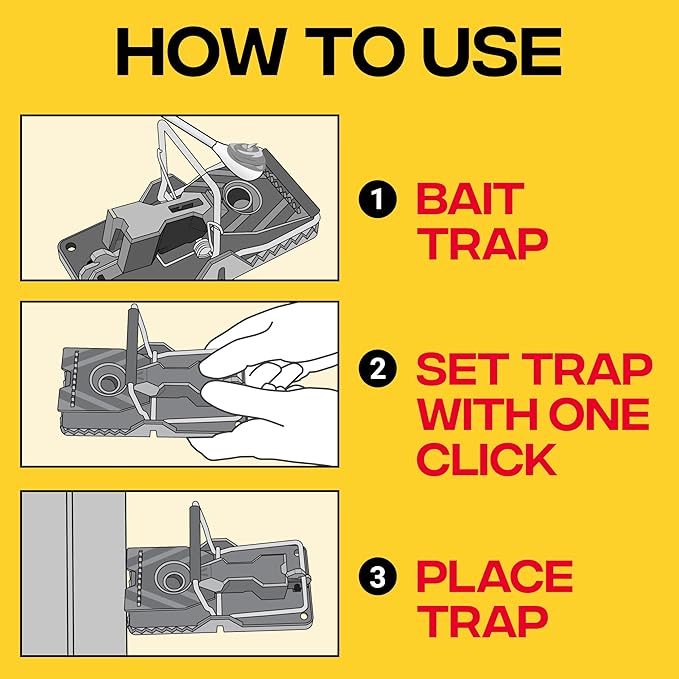 HOW TO USE

1 BAIT TRAP

2 SET TRAP WITH ONE CLICK

3 PLACE TRAP