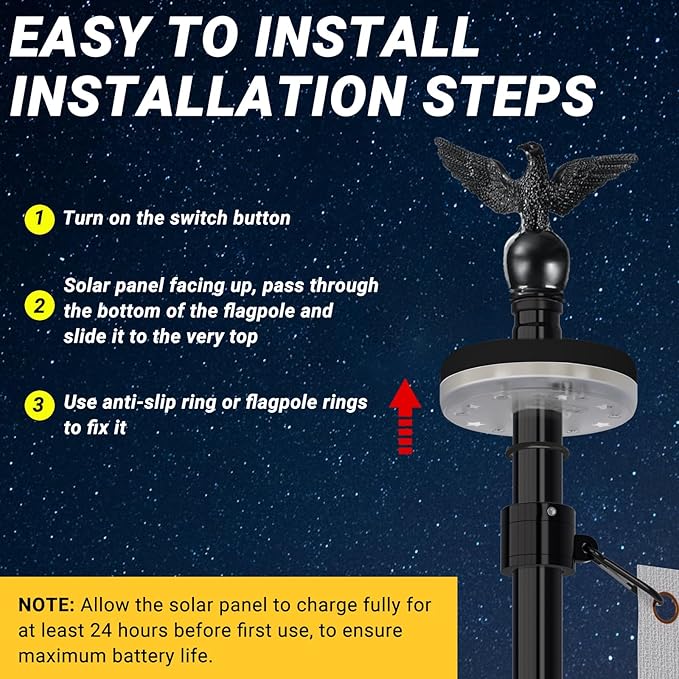 EASY TO INSTALL
INSTALLATION STEPS

1 Turn on the switch button

2 Solar panel facing up, pass through the bottom of the flagpole and slide it to the very top

3 Use anti-slip ring or flagpole rings to fix it

NOTE: Allow the solar panel to charge fully for at least 24 hours before first use, to ensure maximum battery life.