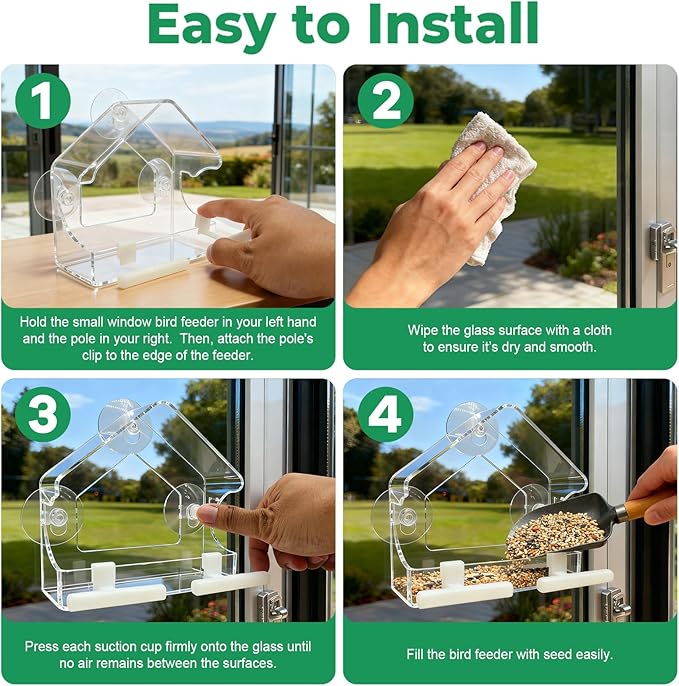 Easy to Install

1

Hold the small window bird feeder in your left hand and the pole in your right. Then, attach the pole's clip to the edge of the feeder.

2

Wipe the glass surface with a cloth to ensure it's dry and smooth.

3

Press each suction cup firmly onto the glass until no air remains between the surfaces.

4

Fill the bird feeder with seed easily.