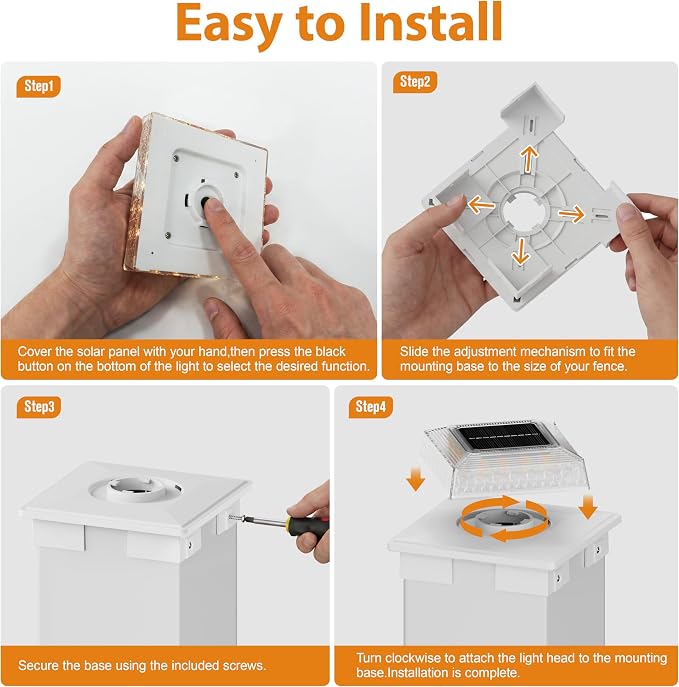 Easy to Install

Step1

Cover the solar panel with your hand,then press the black button on the bottom of the light to select the desired function.

Step2

Slide the adjustment mechanism to fit the mounting base to the size of your fence.

Step3

Secure the base using the included screws.

Step4

Turn clockwise to attach the light head to the mounting base.Installation is complete.