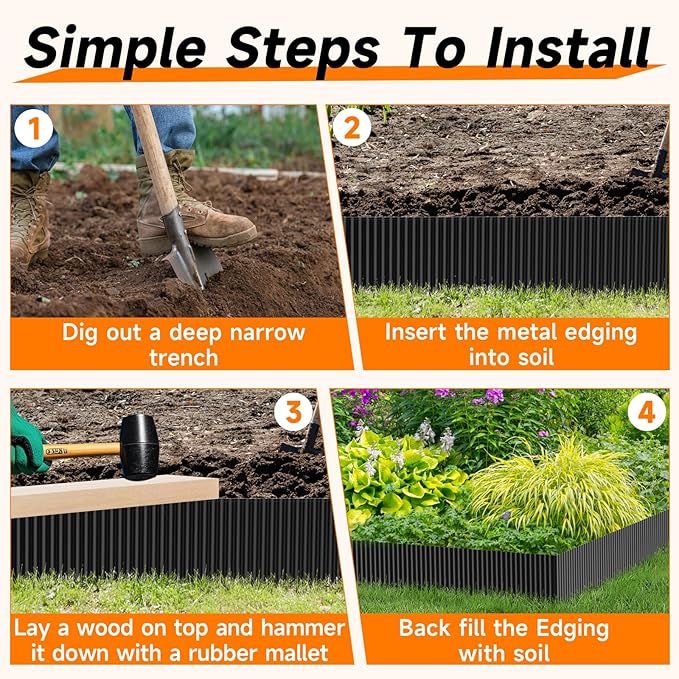 Simple Steps To Install

1

Dig out a deep narrow trench

2

Insert the metal edging into soil

3

Lay a wood on top and hammer it down with a rubber mallet

4

Back fill the Edging with soil