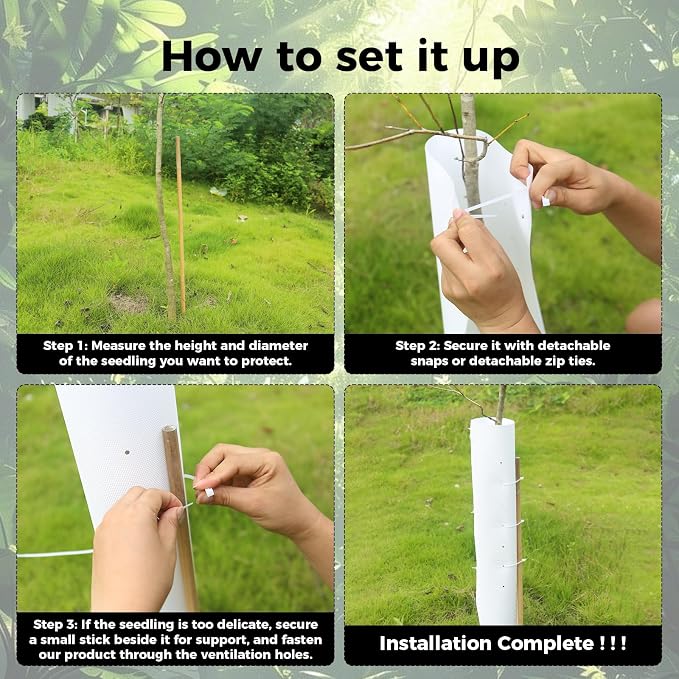 How to set it up

Step 1: Measure the height and diameter of the seedling you want to protect.

Step 2: Secure it with detachable snaps or detachable zip ties.

Step 3: If the seedling is too delicate, secure a small stick beside it for support, and fasten our product through the ventilation holes.

Installation Complete ! ! !