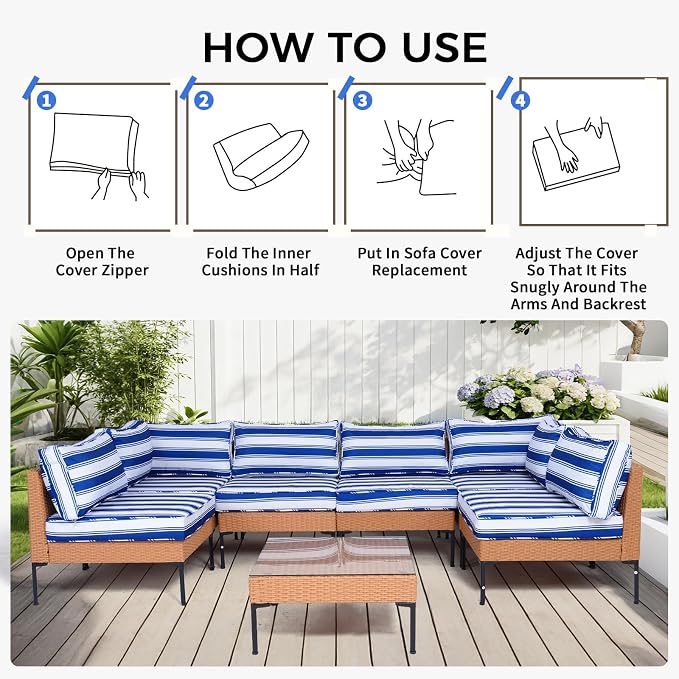 HOW TO USE

1

Open The Cover Zipper

2

Fold The Inner Cushions In Half

3

Put In Sofa Cover Replacement

4

Adjust The Cover So That It Fits Snugly Around The Arms And Backrest