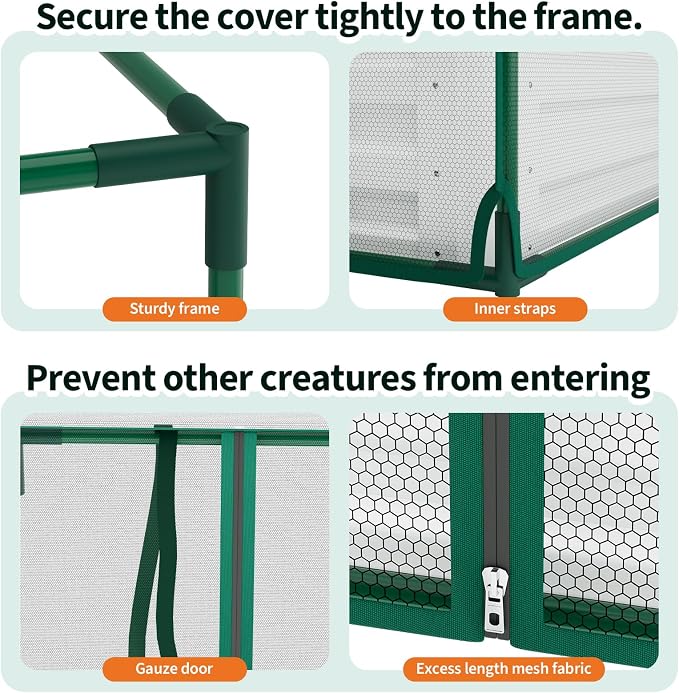 Secure the cover tightly to the frame.

Sturdy frame

Inner straps

Prevent other creatures from entering

Gauze door

Excess length mesh fabric