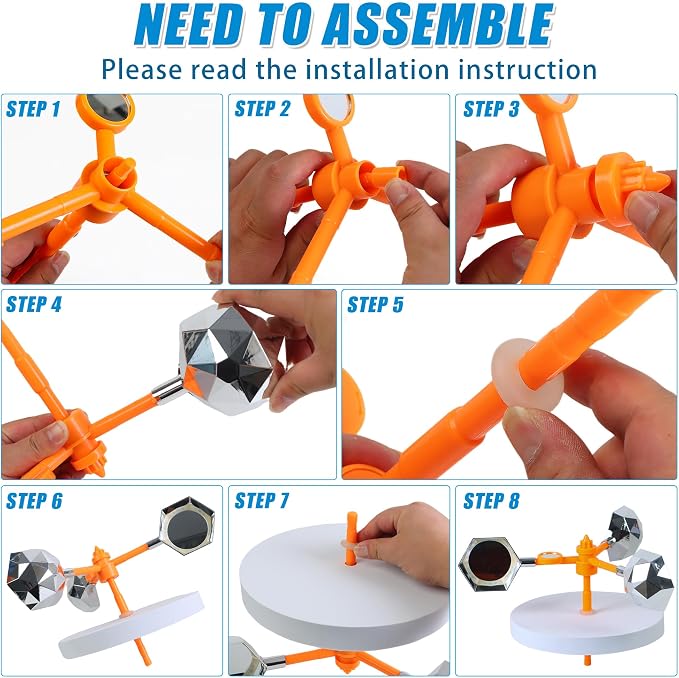 NEED TO ASSEMBLE

Please read the installation instruction

STEP 1

STEP 2

STEP 3

STEP 4

STEP 5

STEP 6

STEP 7

STEP 8