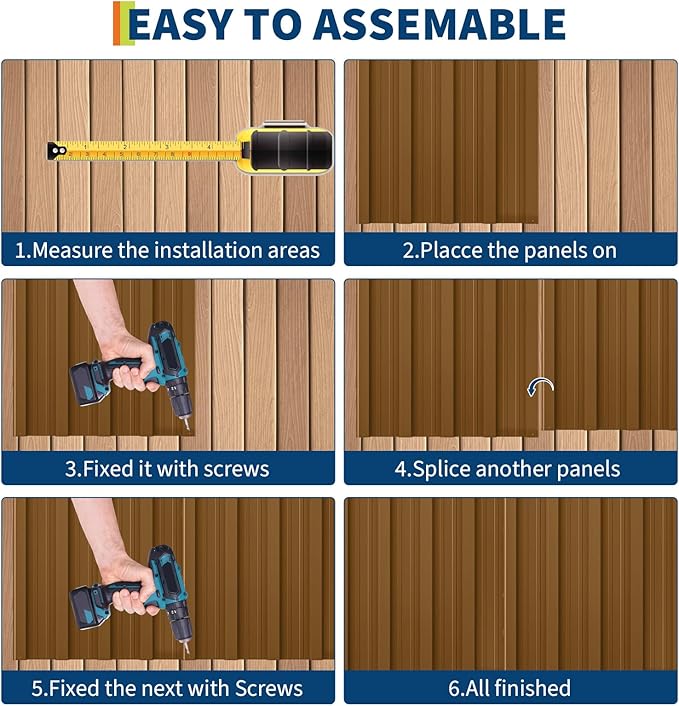 EASY TO ASSEMABLE

1.Measure the installation areas

2.Placce the panels on

3.Fixed it with screws

4.Splice another panels

5.Fixed the next with Screws

6.All finished