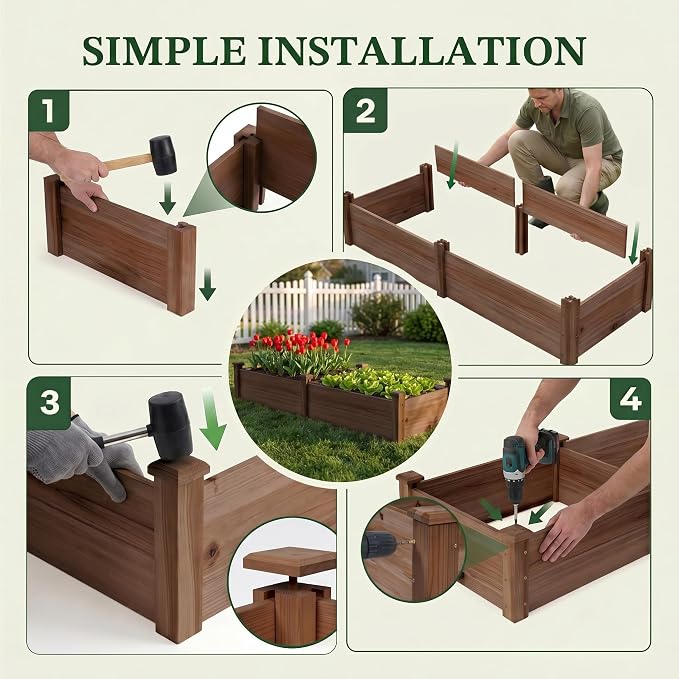 SIMPLE INSTALLATION

1

2

3

4