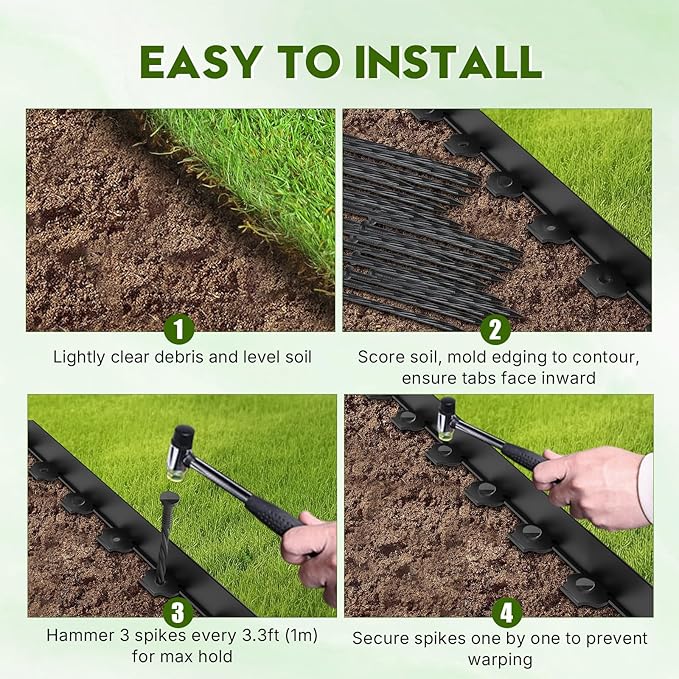 EASY TO INSTALL

1
Lightly clear debris and level soil

2
Score soil, mold edging to contour, ensure tabs face inward

3
Hammer 3 spikes every 3.3ft (1m) for max hold

4
Secure spikes one by one to prevent warping