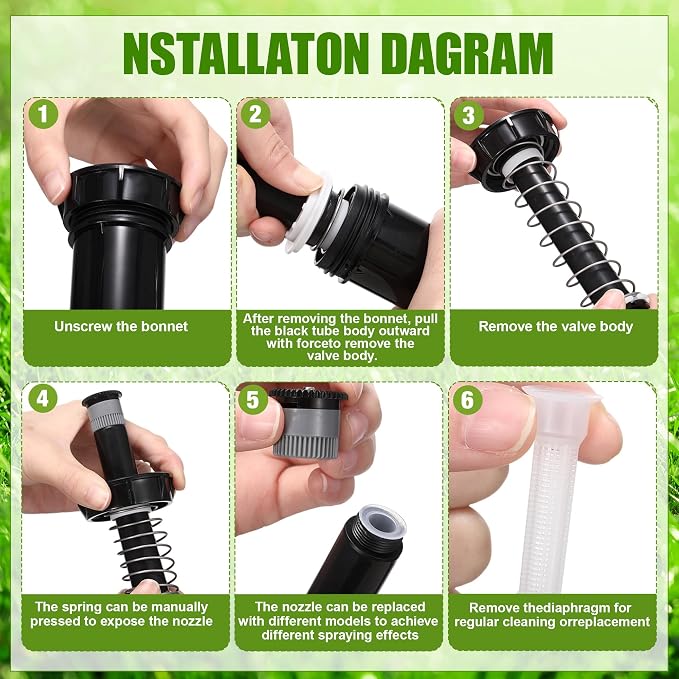 NSTALLATON DAGRAM

1

Unscrew the bonnet

2

After removing the bonnet, pull the black tube body outward with forceto remove the valve body.

3

Remove the valve body

4

The spring can be manually pressed to expose the nozzle

5

The nozzle can be replaced with different models to achieve different spraying effects

6

Remove thediaphragm for regular cleaning orreplacement