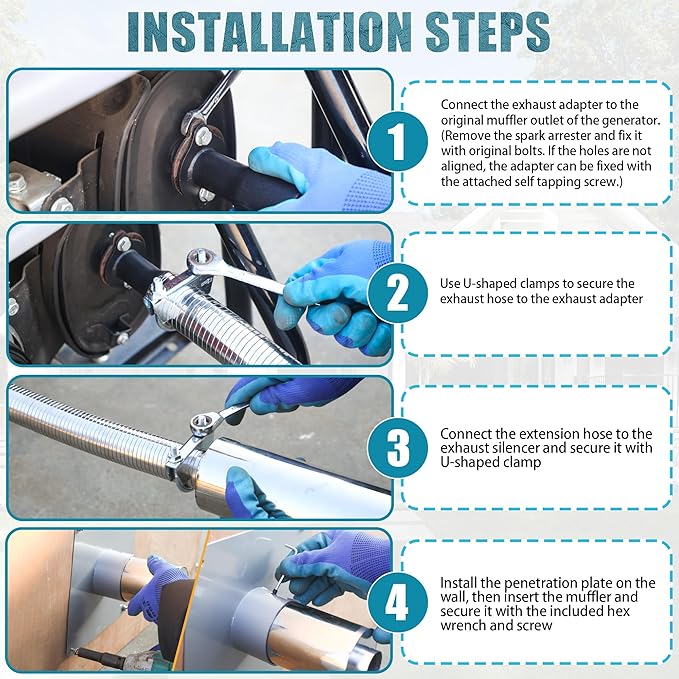 INSTALLATION STEPS

1

Connect the exhaust adapter to the original muffler outlet of the generator. (Remove the spark arrester and fix it with original bolts. If the holes are not aligned, the adapter can be fixed with the attached self tapping screw.)

2

Use U-shaped clamps to secure the exhaust hose to the exhaust adapter

3

Connect the extension hose to the exhaust silencer and secure it with U-shaped clamp

4

Install the penetration plate on the wall, then insert the muffler and secure it with the included hex wrench and screw