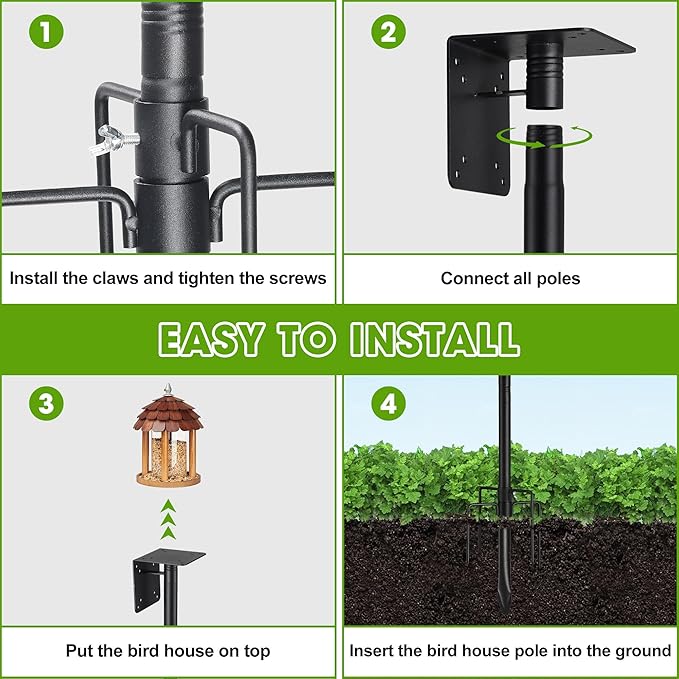 1

Install the claws and tighten the screws

2

Connect all poles

EASY TO INSTALL

3

Put the bird house on top

4

Insert the bird house pole into the ground