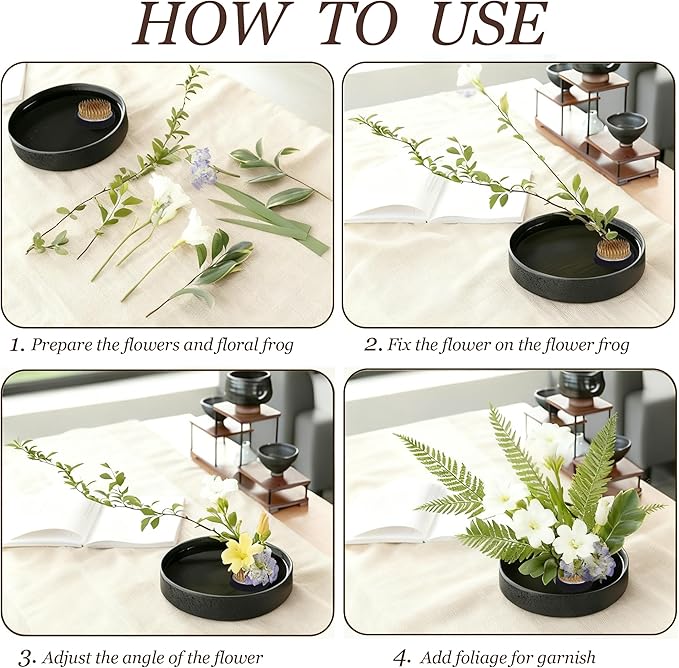 HOW TO USE

1. Prepare the flowers and floral frog

2. Fix the flower on the flower frog

3. Adjust the angle of the flower

4. Add foliage for garnish