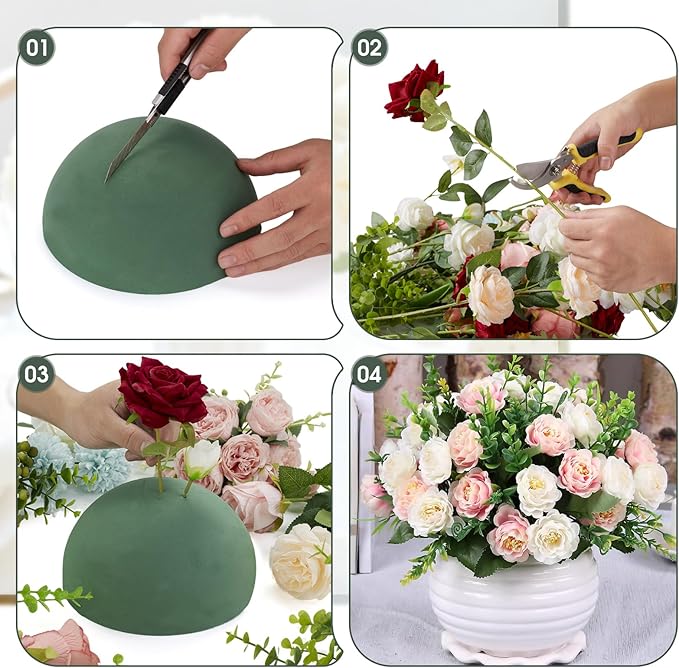 01
02
03
04