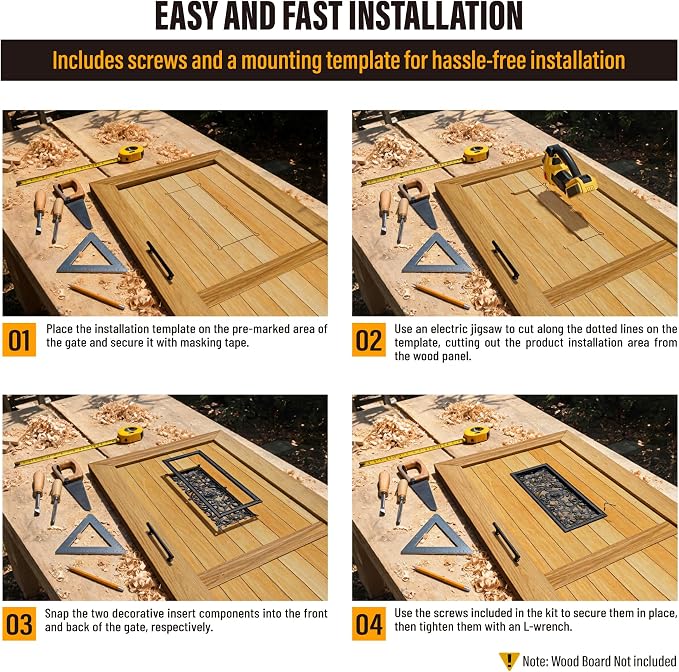 EASY AND FAST INSTALLATION

Includes screws and a mounting template for hassle-free installation

01

Place the installation template on the pre-marked area of the gate and secure it with masking tape.

02

Use an electric jigsaw to cut along the dotted lines on the template, cutting out the product installation area from the wood panel.

03

Snap the two decorative insert components into the front and back of the gate, respectively.

04

Use the screws included in the kit to secure them in place, then tighten them with an L-wrench.

Note: Wood Board Not included