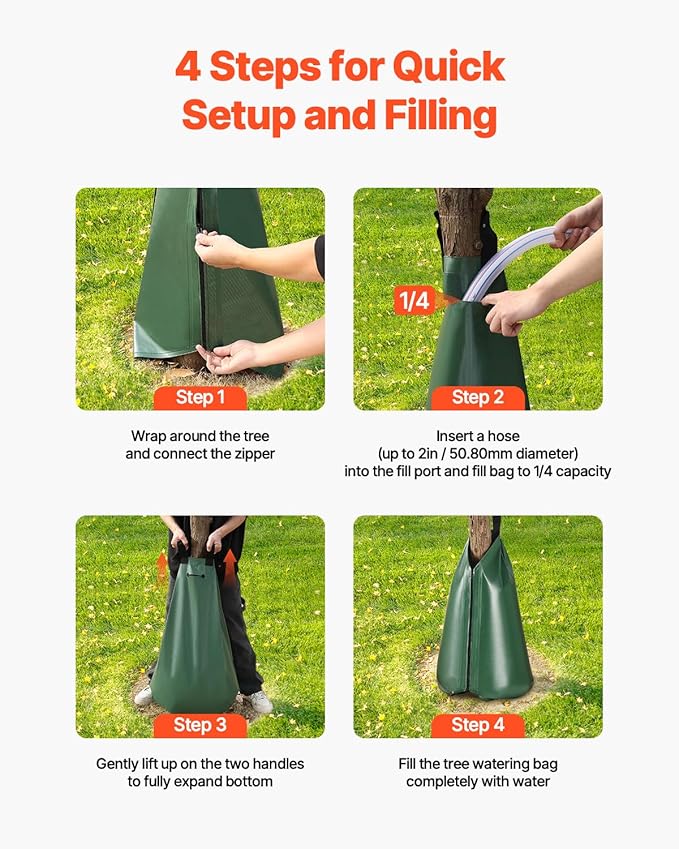 4 Steps for Quick Setup and Filling

Step 1

Wrap around the tree and connect the zipper

1/4

Step 2

Insert a hose (up to 2in / 50.80mm diameter) into the fill port and fill bag to 1/4 capacity

Step 3

Gently lift up on the two handles to fully expand bottom

Step 4

Fill the tree watering bag completely with water