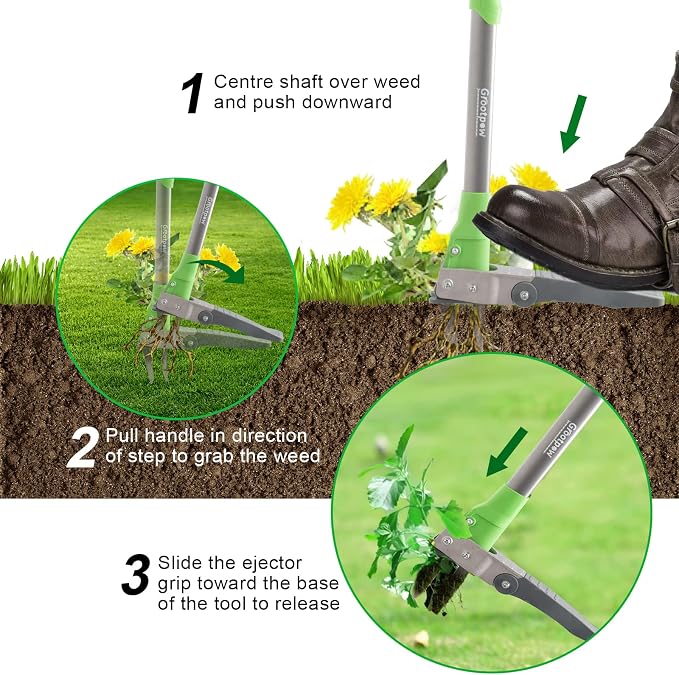 1 Centre shaft over weed and push downward

Grootpew

Grootpew

2 Pull handle in direction of step to grab the weed

Grootpew

3 Slide the ejector grip toward the base of the tool to release