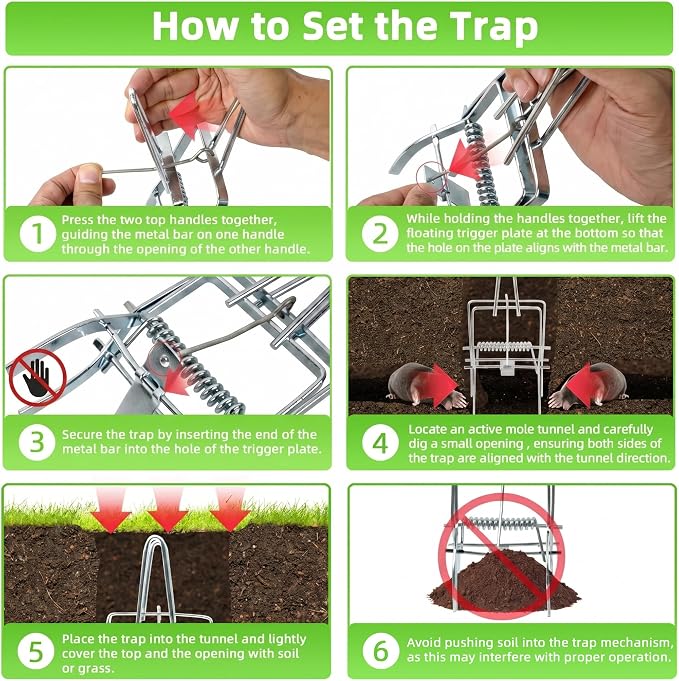 How to Set the Trap

1 Press the two top handles together, guiding the metal bar on one handle through the opening of the other handle.

2 While holding the handles together, lift the floating trigger plate at the bottom so that the hole on the plate aligns with the metal bar.

3 Secure the trap by inserting the end of the metal bar into the hole of the trigger plate.

4 Locate an active mole tunnel and carefully dig a small opening , ensuring both sides of the trap are aligned with the tunnel direction.

5 Place the trap into the tunnel and lightly cover the top and the opening with soil or grass.

6 Avoid pushing soil into the trap mechanism, as this may interfere with proper operation.