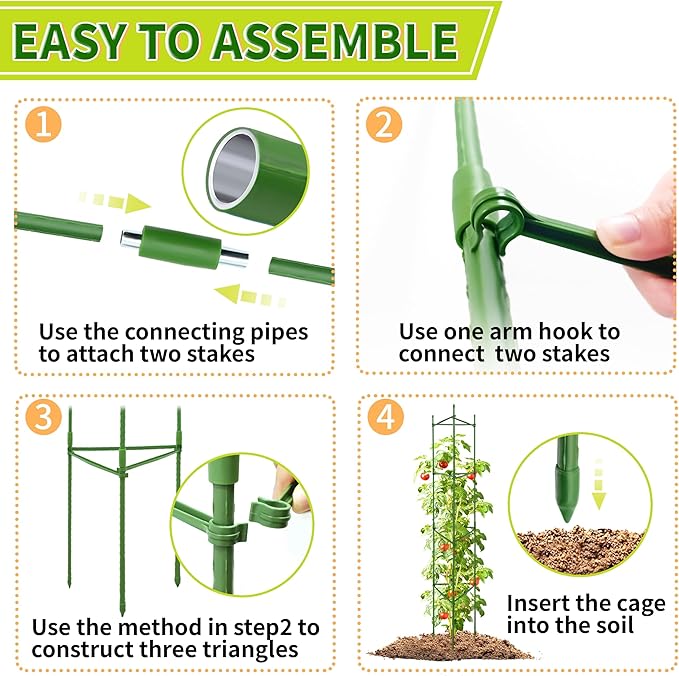 EASY TO ASSEMBLE

1

Use the connecting pipes to attach two stakes

2

Use one arm hook to connect two stakes

3

Use the method in step2 to construct three triangles

4

Insert the cage into the soil