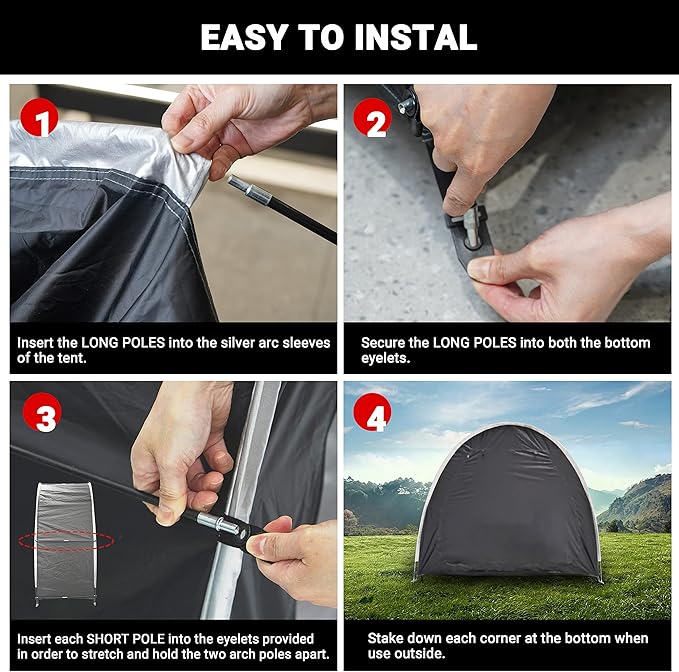 EASY TO INSTAL

1

Insert the LONG POLES into the silver arc sleeves of the tent.

2

Secure the LONG POLES into both the bottom eyelets.

3

Insert each SHORT POLE into the eyelets provided in order to stretch and hold the two arch poles apart.

4

Stake down each corner at the bottom when use outside.