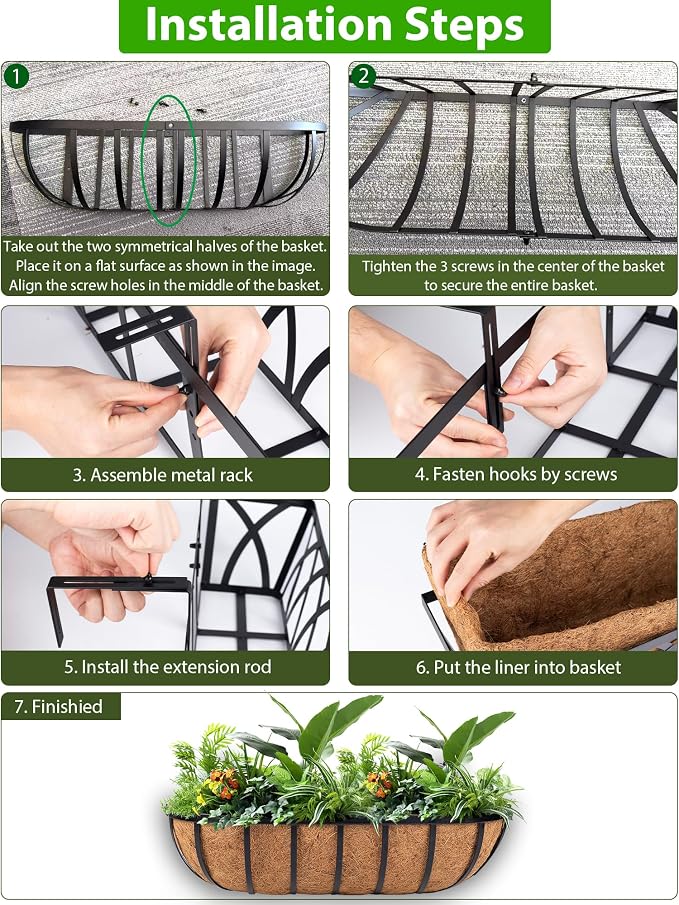 Installation Steps

1

Take out the two symmetrical halves of the basket. Place it on a flat surface as shown in the image. Align the screw holes in the middle of the basket.

2

Tighten the 3 screws in the center of the basket to secure the entire basket.

3. Assemble metal rack

4. Fasten hooks by screws

5. Install the extension rod

6. Put the liner into basket

7. Finishied