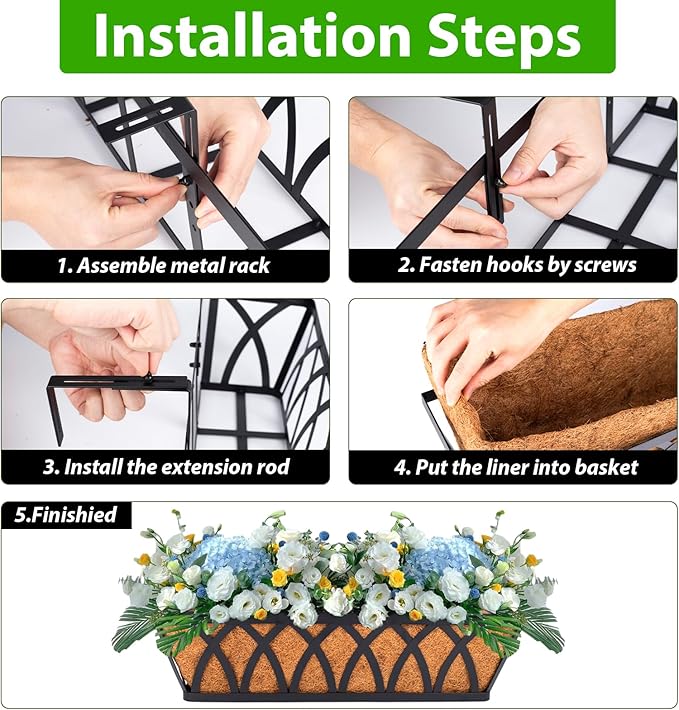 Installation Steps

1. Assemble metal rack

2. Fasten hooks by screws

3. Install the extension rod

4. Put the liner into basket

5.Finishied