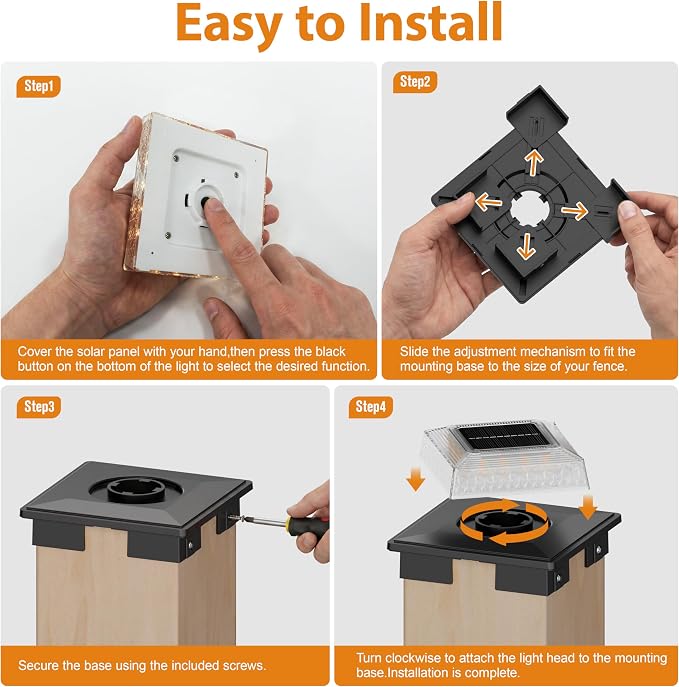 Easy to Install

Step1

Cover the solar panel with your hand,then press the black button on the bottom of the light to select the desired function.

Step2

Slide the adjustment mechanism to fit the mounting base to the size of your fence.

Step3

Secure the base using the included screws.

Step4

Turn clockwise to attach the light head to the mounting base.Installation is complete.