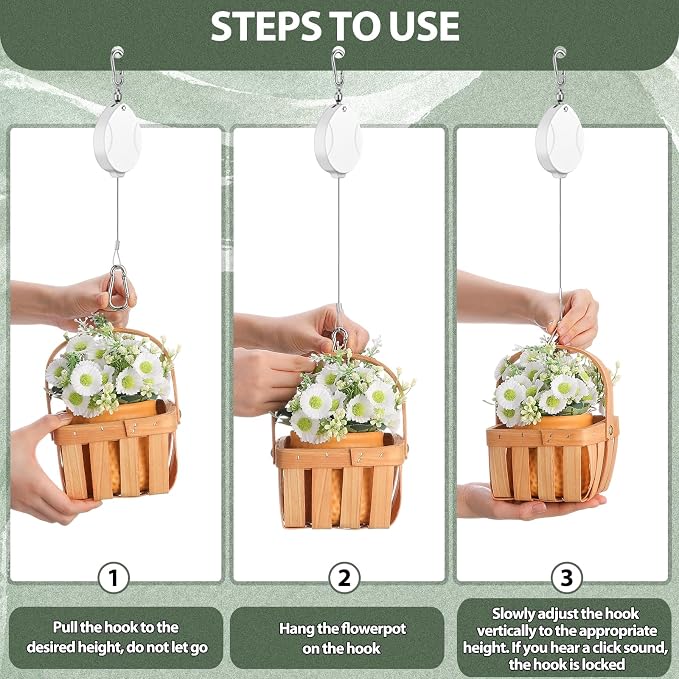 STEPS TO USE

1

Pull the hook to the desired height, do not let go

2

Hang the flowerpot on the hook

3

Slowly adjust the hook vertically to the appropriate height. If you hear a click sound, the hook is locked