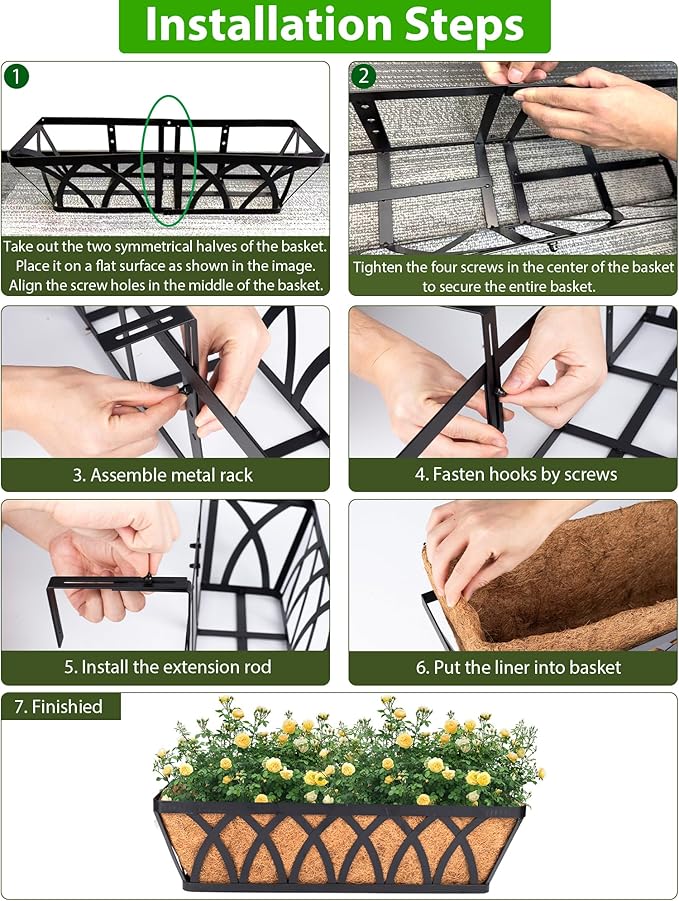 Installation Steps

1

Take out the two symmetrical halves of the basket. Place it on a flat surface as shown in the image. Align the screw holes in the middle of the basket.

2

Tighten the four screws in the center of the basket to secure the entire basket.

3. Assemble metal rack

4. Fasten hooks by screws

5. Install the extension rod

6. Put the liner into basket

7. Finishied