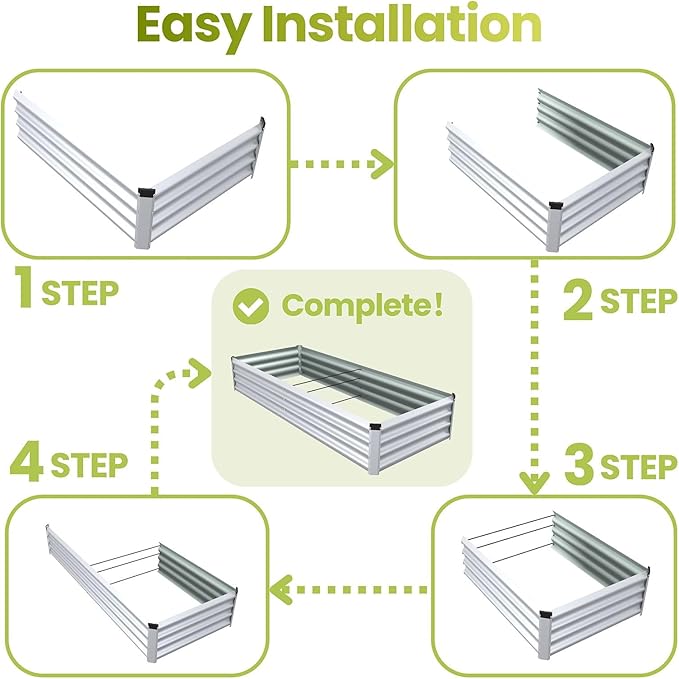 Easy Installation

1 STEP

2 STEP

Complete!

4 STEP

3 STEP