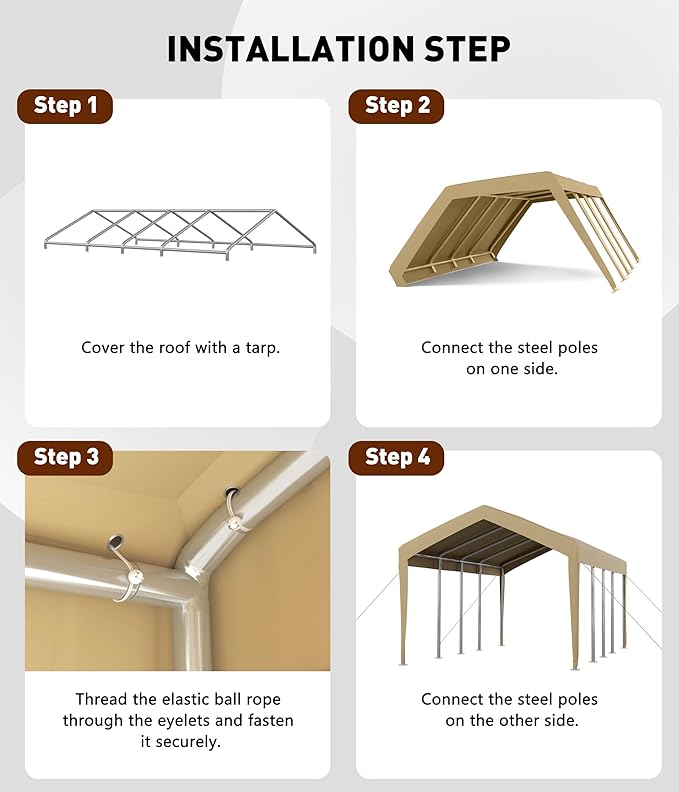 INSTALLATION STEP

Step 1

Cover the roof with a tarp.

Step 2

Connect the steel poles on one side.

Step 3

Thread the elastic ball rope through the eyelets and fasten it securely.

Step 4

Connect the steel poles on the other side.