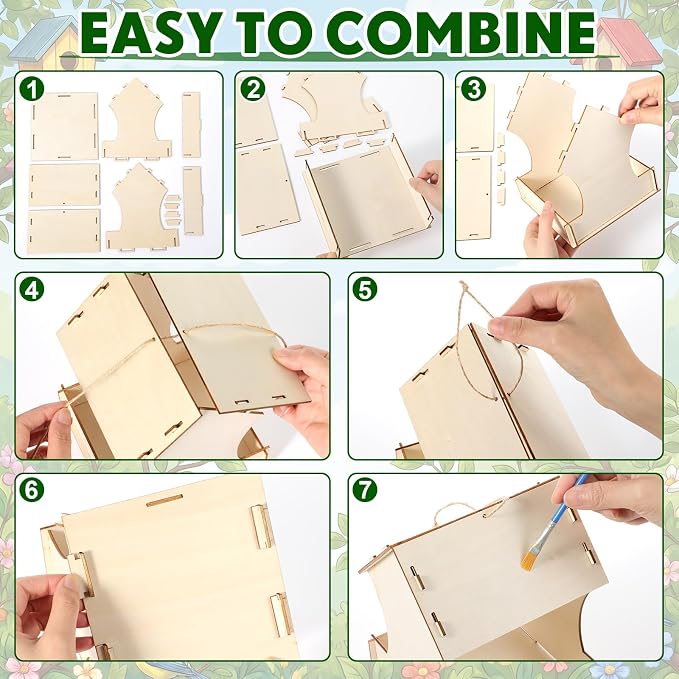 EASY TO COMBINE

1

2

3

4

5

6

7