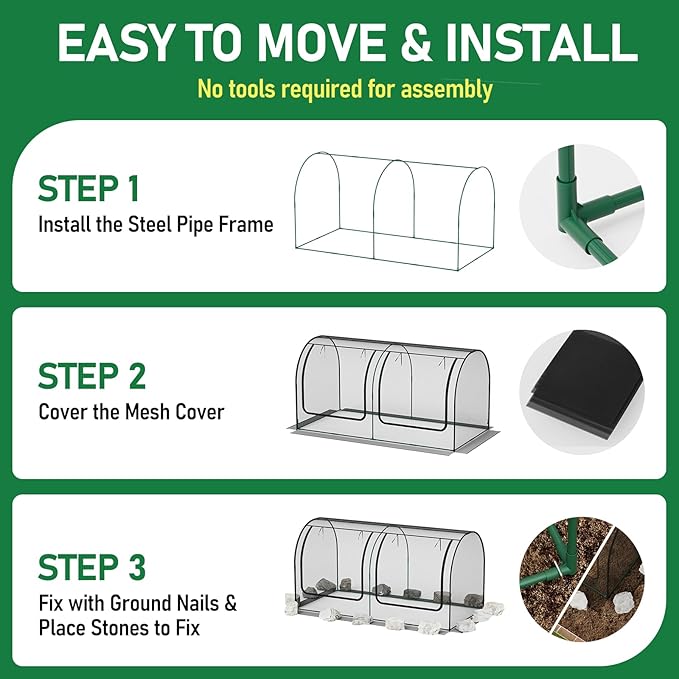 EASY TO MOVE & INSTALL

No tools required for assembly

STEP 1

Install the Steel Pipe Frame

STEP 2

Cover the Mesh Cover

STEP 3

Fix with Ground Nails & Place Stones to Fix