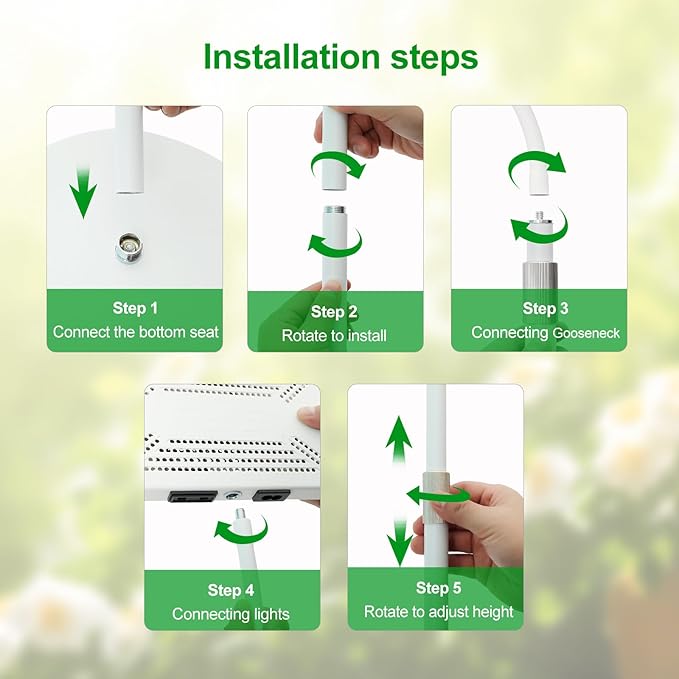 Installation steps

Step 1
Connect the bottom seat

Step 2
Rotate to install

Step 3
Connecting Gooseneck

Step 4
Connecting lights

Step 5
Rotate to adjust height