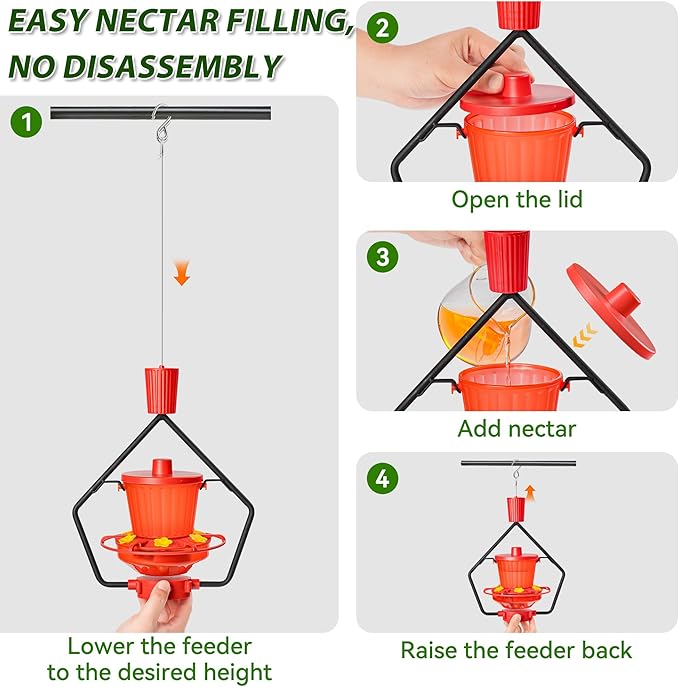 EASY NECTAR FILLING, NO DISASSEMBLY

1

Lower the feeder to the desired height

2

Open the lid

3

Add nectar

4

Raise the feeder back