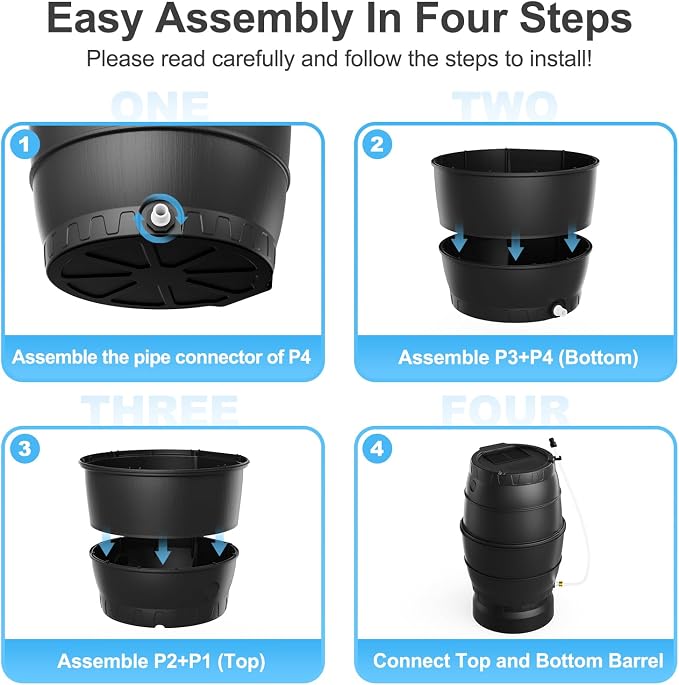 Easy Assembly In Four Steps

Please read carefully and follow the steps to install!

ONE

1

Assemble the pipe connector of P4

TWO

2

Assemble P3+P4 (Bottom)

THREE

3

Assemble P2+P1 (Top)

FOUR

4

Connect Top and Bottom Barrel