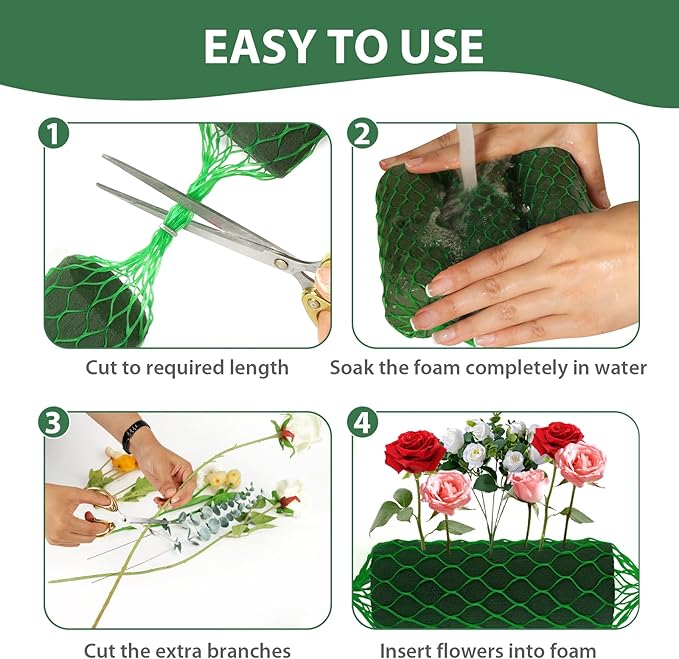 EASY TO USE

1

Cut to required length

2

Soak the foam completely in water

3

Cut the extra branches

4

Insert flowers into foam