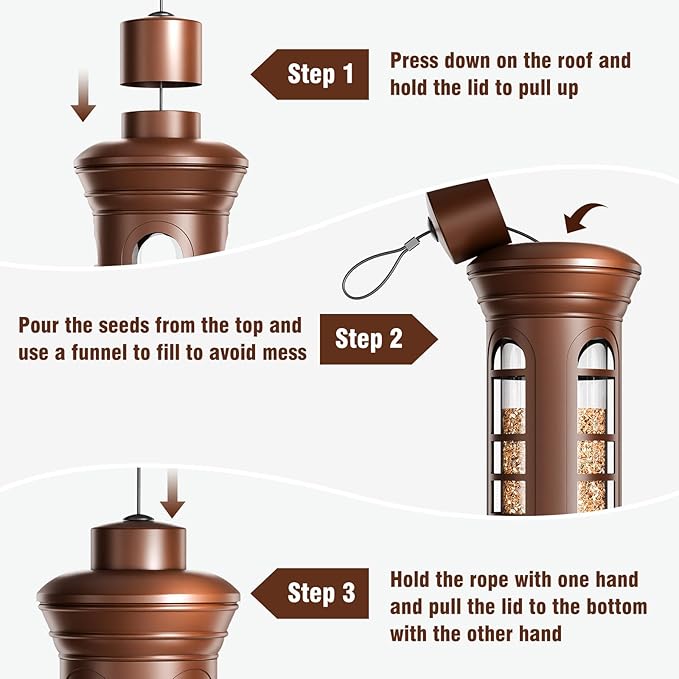 Step 1

Press down on the roof and hold the lid to pull up

Pour the seeds from the top and use a funnel to fill to avoid mess

Step 2

Step 3

Hold the rope with one hand and pull the lid to the bottom with the other hand