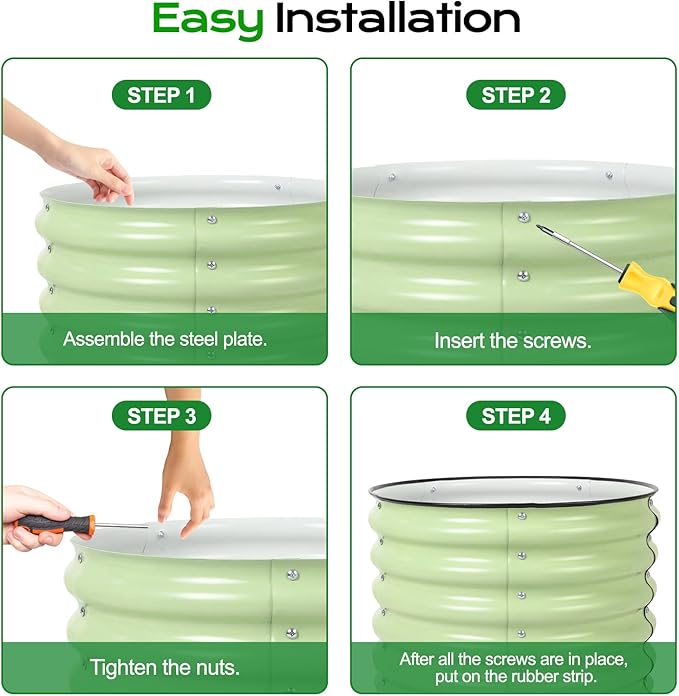 Easy Installation

STEP 1

Assemble the steel plate.

STEP 2

Insert the screws.

STEP 3

Tighten the nuts.

STEP 4

After all the screws are in place, put on the rubber strip.