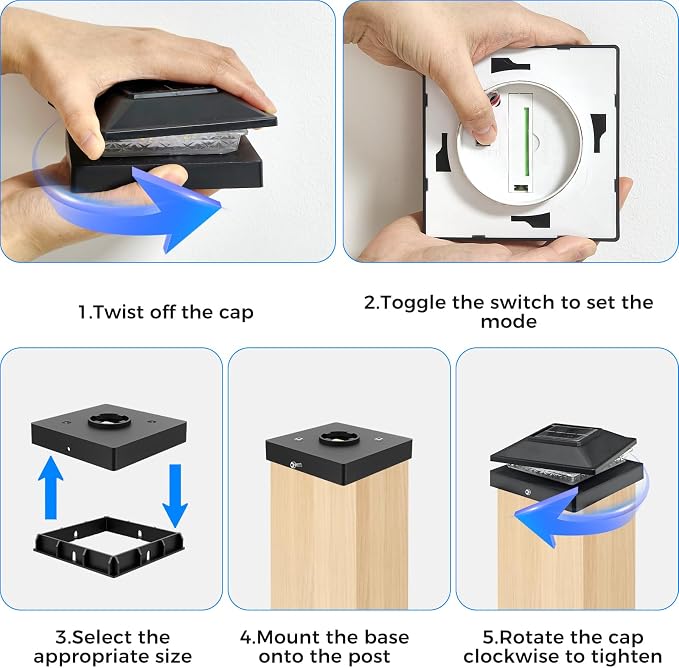 1.Twist off the cap

2.Toggle the switch to set the mode

3.Select the appropriate size

4.Mount the base onto the post

5.Rotate the cap clockwise to tighten