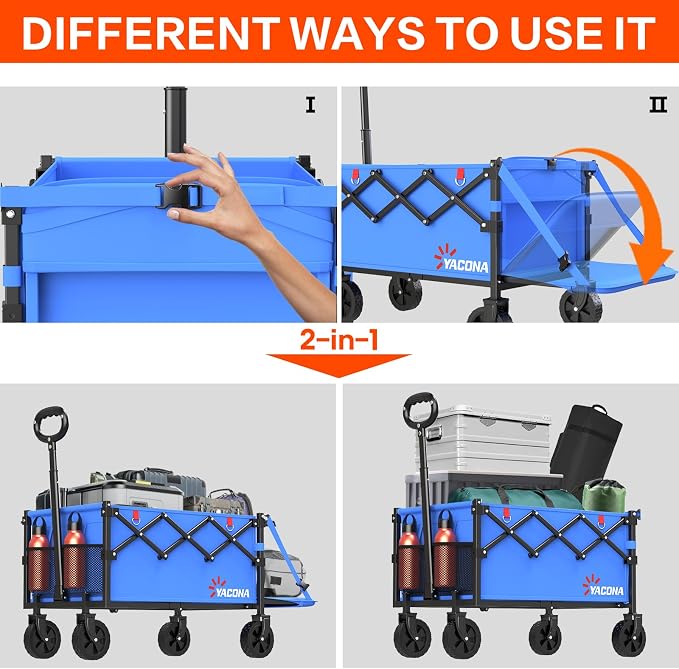 DIFFERENT WAYS TO USE IT

I

II

YACONA

2-in-1

YACONA

YACONA