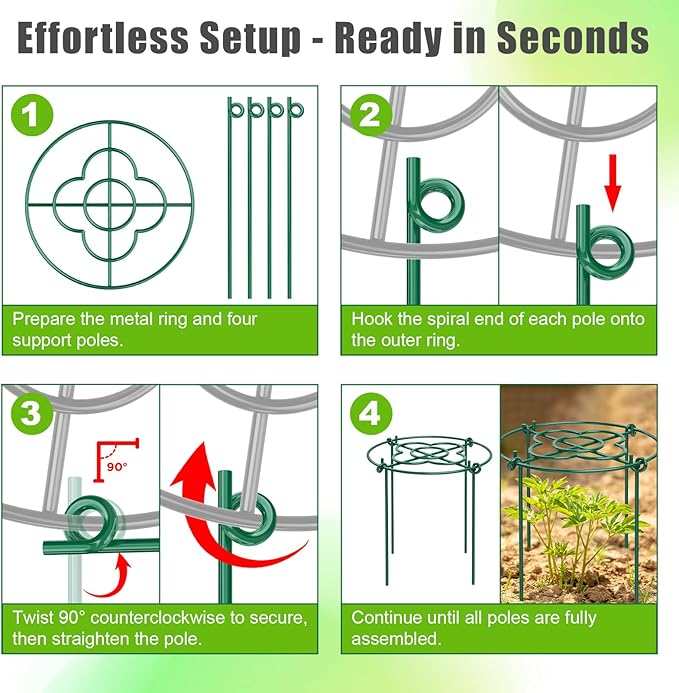 Effortless Setup - Ready in Seconds

1

Prepare the metal ring and four support poles.

2

Hook the spiral end of each pole onto the outer ring.

3

90°

Twist 90° counterclockwise to secure, then straighten the pole.

4

Continue until all poles are fully assembled.