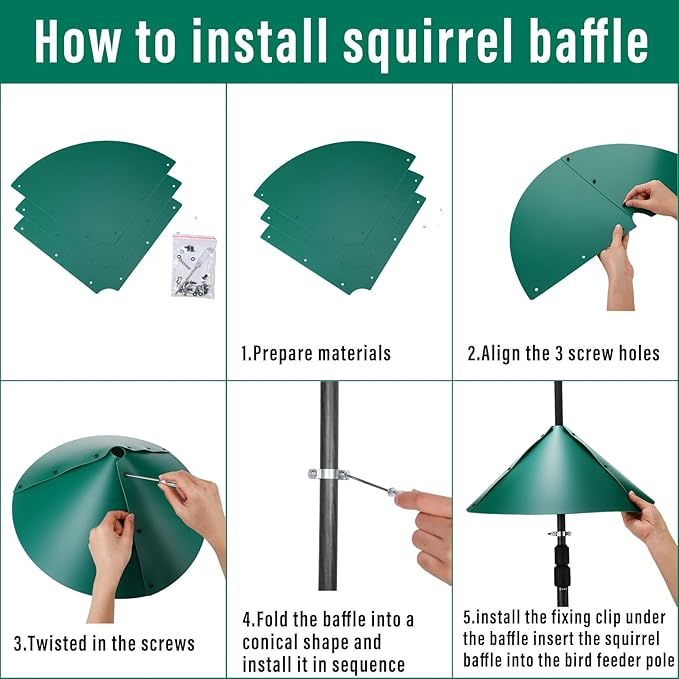 How to install squirrel baffle

1.Prepare materials

2.Align the 3 screw holes

3.Twisted in the screws

4.Fold the baffle into a conical shape and install it in sequence

5.install the fixing clip under the baffle insert the squirrel baffle into the bird feeder pole