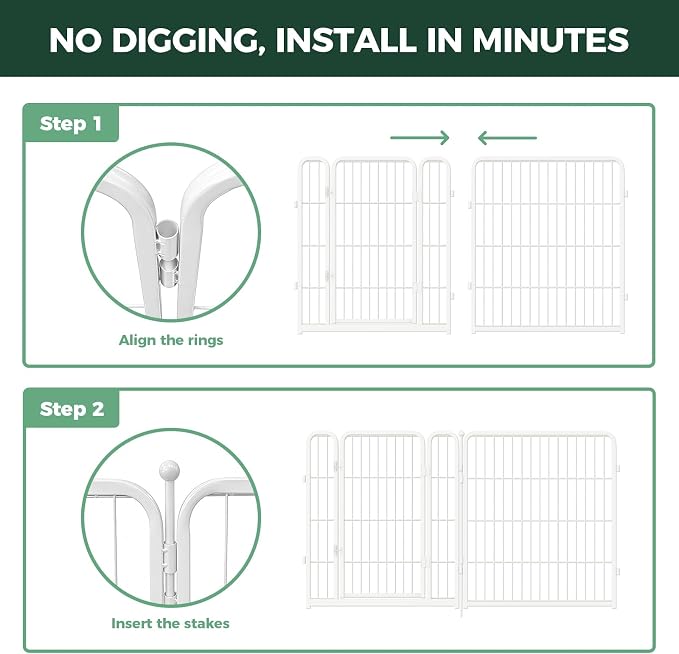 NO DIGGING, INSTALL IN MINUTES

Step 1

Align the rings

Step 2

Insert the stakes