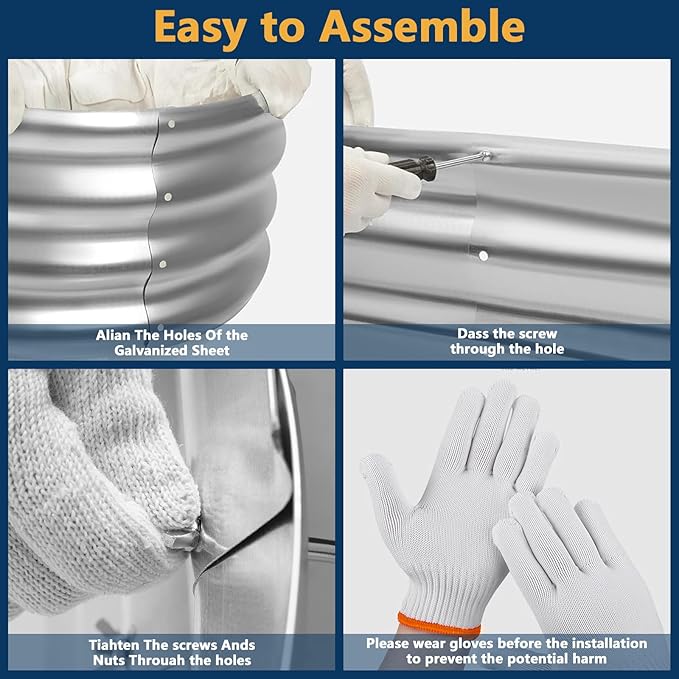 Easy to Assemble

Alian The Holes Of the Galvanized Sheet

Dass the screw through the hole

Tiahten The screws Ands Nuts Throuah the holes

Please wear gloves before the installation to prevent the potential harm