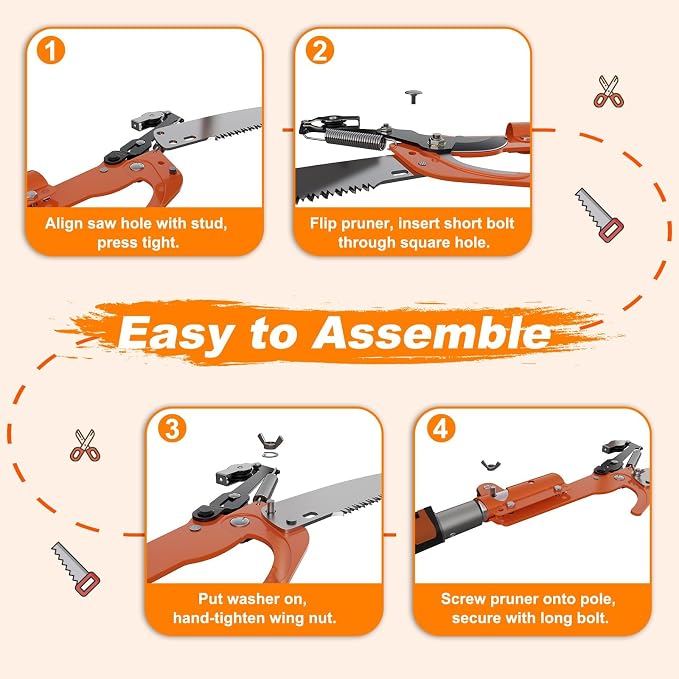 1

Align saw hole with stud, press tight.

2

Flip pruner, insert short bolt through square hole.

Easy to Assemble

3

Put washer on, hand-tighten wing nut.

4

Screw pruner onto pole, secure with long bolt.