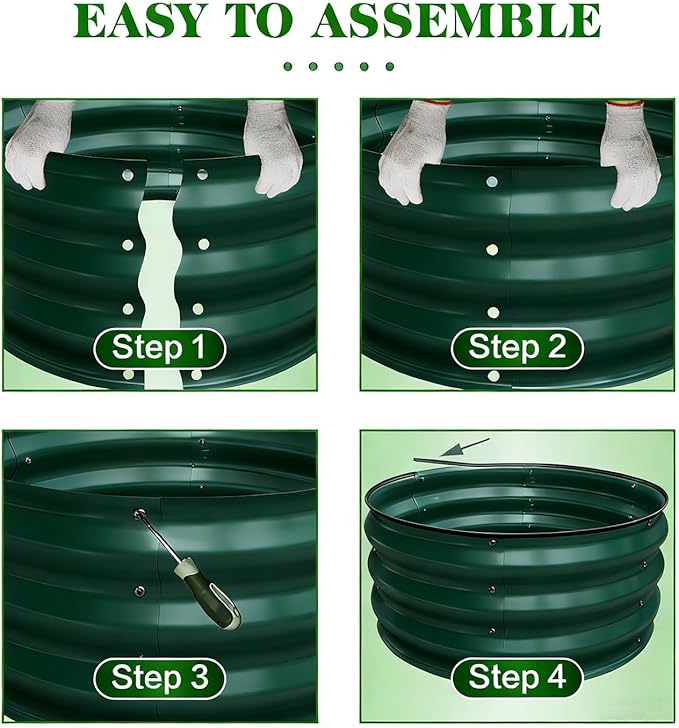 EASY TO ASSEMBLE

Step 1

Step 2

Step 3

Step 4